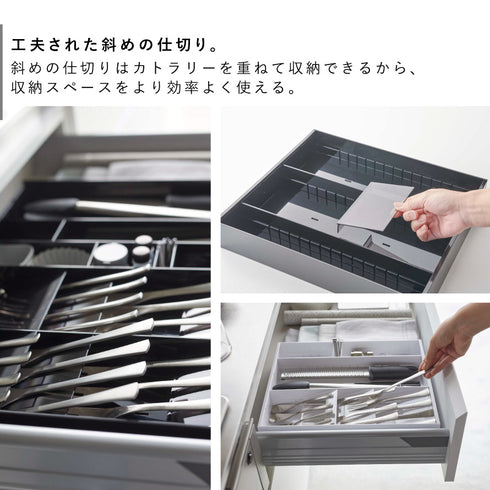 工夫された斜めの仕切り。

斜めの仕切りはカトラリーを重ねて収納できるから、収納スペースをより効率よく使える。